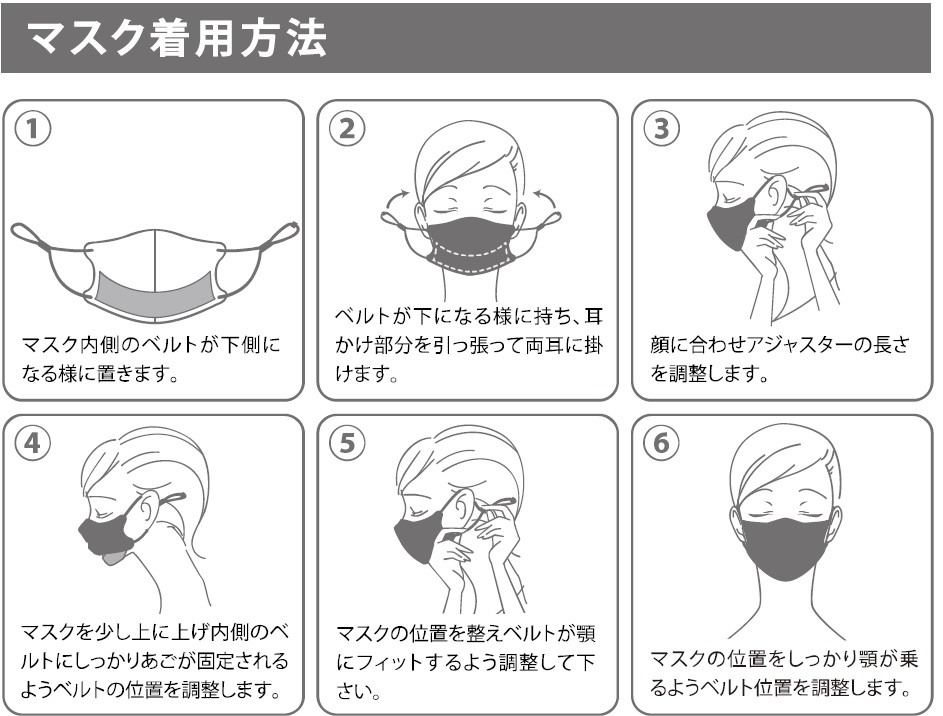 マスク着用方法

①

マスク内側のベルトが下側になる様に置きます。

②

ベルトが下になる様に持ち、耳かけ部分を引っ張って両耳に掛けます。

③

顔に合わせアジャスターの長さを調整します。

④

マスクを少し上に上げ内側のベルトにしっかりあごが固定されるようベルトの位置を調整します。

⑤

マスクの位置を整えベルトが顎にフィットするよう調整して下さい。

⑥

マスクの位置をしっかり顎が乗るようベルト位置を調整します。