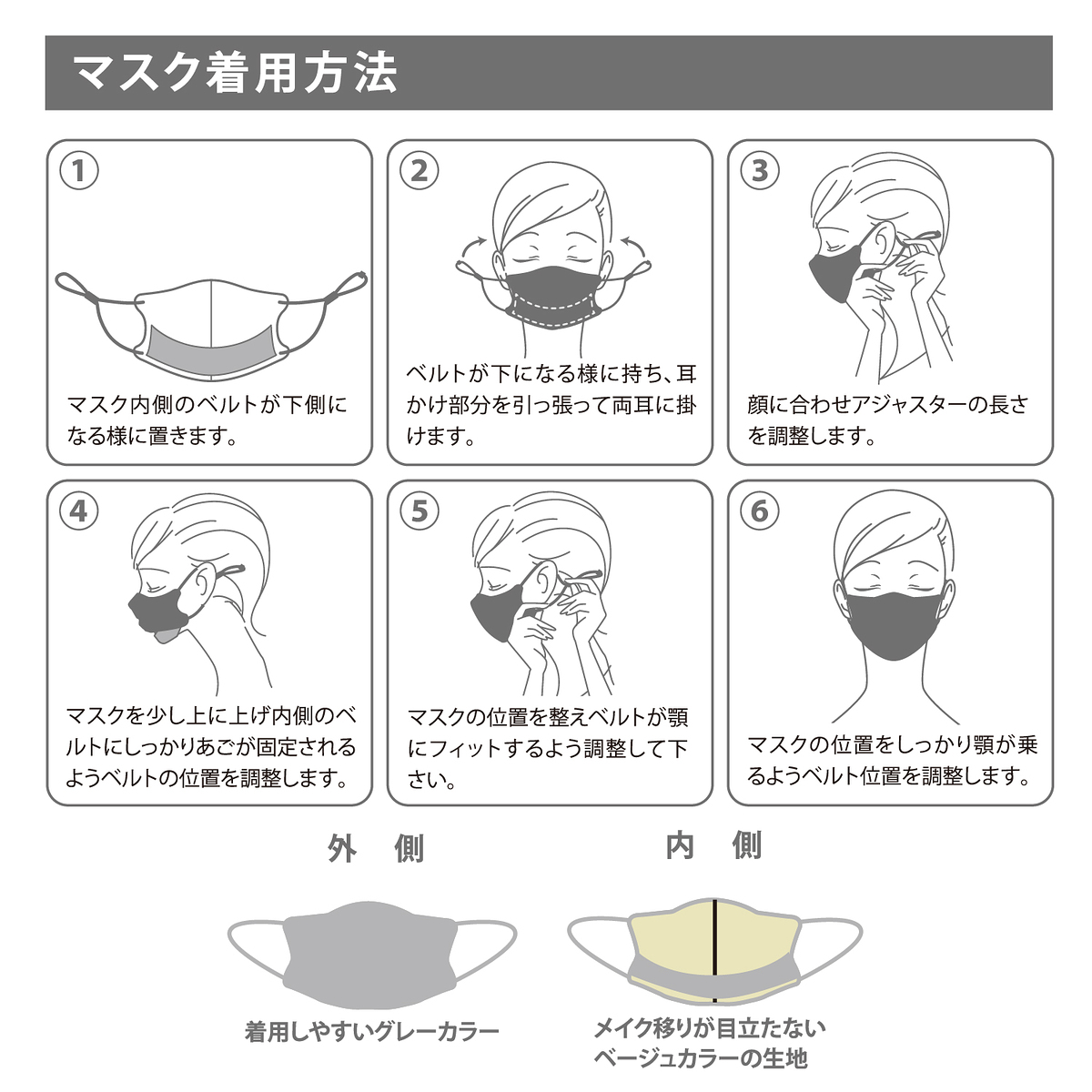 マスク着用方法

①
マスク内側のベルトが下側になる様に置きます。

②
ベルトが下になる様に持ち、耳かけ部分を引っ張って両耳に掛けます。

③
顔に合わせアジャスターの長さを調整します。

④
マスクを少し上に上げ内側のベルトにしっかりあごが固定されるようベルトの位置を調整します。

⑤
マスクの位置を整えベルトが顎にフィットするよう調整して下さい。

⑥
マスクの位置をしっかり顎が乗るようベルト位置を調整します。

外　側

着用しやすいグレーカラー

内　側

メイク移りが目立たない
ベージュカラーの生地